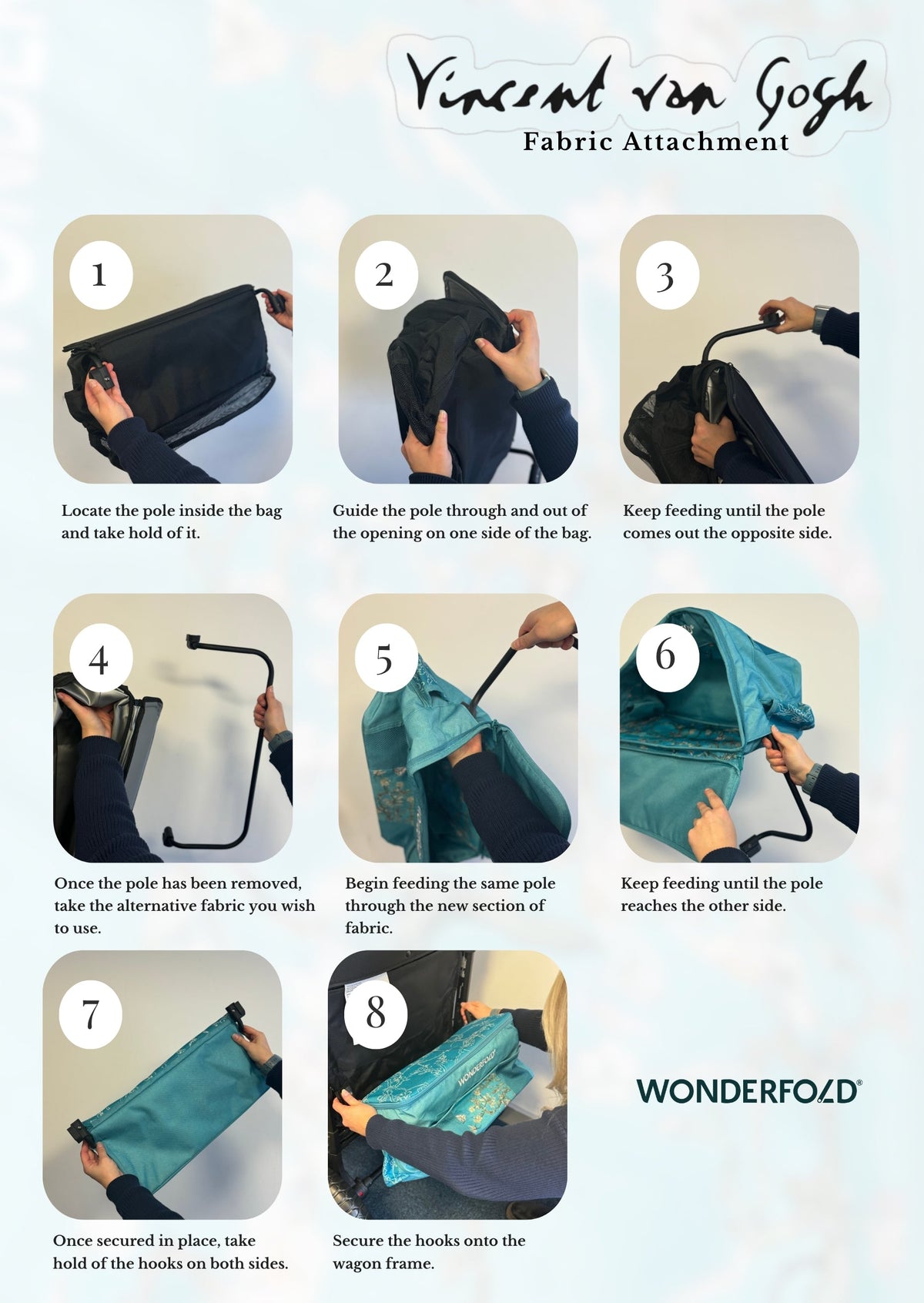 Vincent van Gogh
Fabric Attachment

1

Locate the pole inside the bag and take hold of it.

2

Guide the pole through and out of the opening on one side of the bag.

3

Keep feeding until the pole comes out the opposite side.

4

Once the pole has been removed, take the alternative fabric you wish to use.

5

Begin feeding the same pole through the new section of fabric.

6

Keep feeding until the pole reaches the other side.

7

Once secured in place, take hold of the hooks on both sides.

8

WONDERFOLD

Secure the hooks onto the wagon frame.

WONDERFOLD®